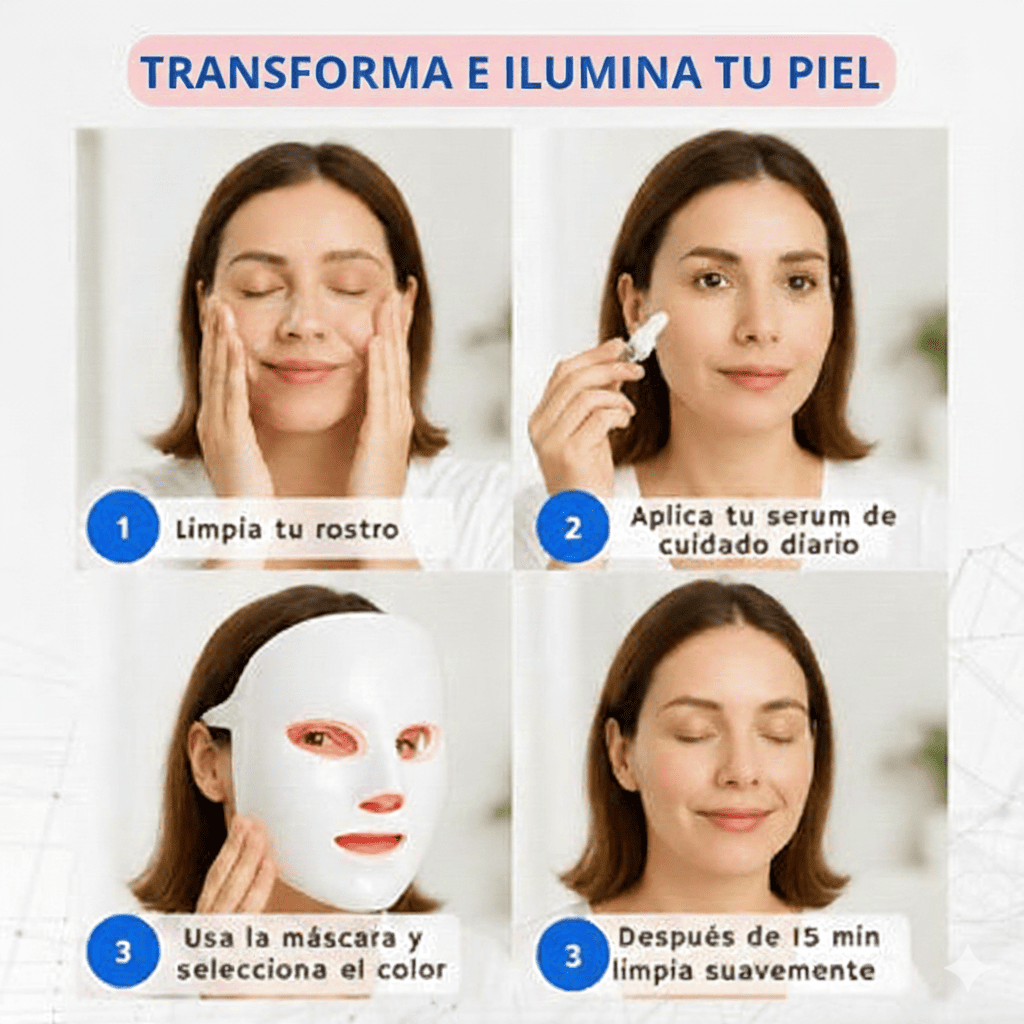 TRANSFORMA E ILUMINA TU PIEL

1 Limpia tu rostro

2 Aplica tu serum de cuidado diario

3 Usa la máscara y selecciona el color

3 Después de 15 min limpia suavemente